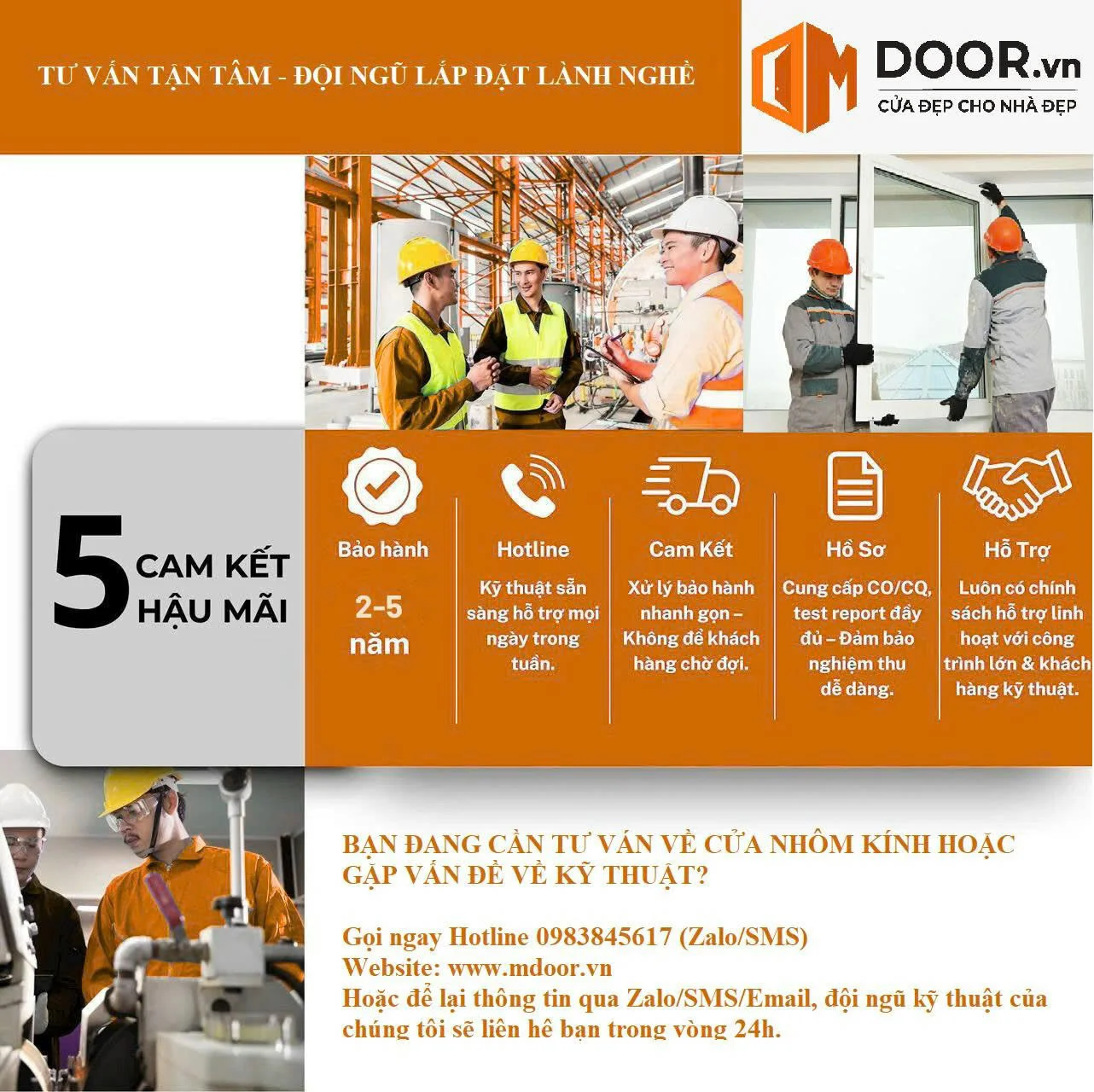 TƯ VẤN TẬN TÂM - ĐỘI NGŨ LẮP ĐẶT LÀNH NGHỀ

DOOR.vn
CỬA ĐẸP CHO NHÀ ĐẸP

5 CAM KẾT HẬU MÃI

Bảo hành
2-5 năm

Hotline
Kỹ thuật sẵn sàng hỗ trợ mọi ngày trong tuần.

Cam Kết
Xử lý bảo hành nhanh gọn – Không để khách hàng chờ đợi.

Hồ Sơ
Cung cấp CO/CQ, test report đầy đủ – Đảm bảo nghiệm thu dễ dàng.

Hỗ Trợ
Luôn có chính sách hỗ trợ linh hoạt với công trình lớn & khách hàng kỹ thuật.

BẠN ĐANG CẦN TƯ VẤN VỀ CỬA NHÔM KÍNH HOẶC GẶP VẤN ĐỀ VỀ KỸ THUẬT?

Gọi ngay Hotline 0983845617 (Zalo/SMS)
Website: www.mdoor.vn
Hoặc để lại thông tin qua Zalo/SMS/Email, đội ngũ kỹ thuật của chúng tôi sẽ liên hệ bạn trong vòng 24h.